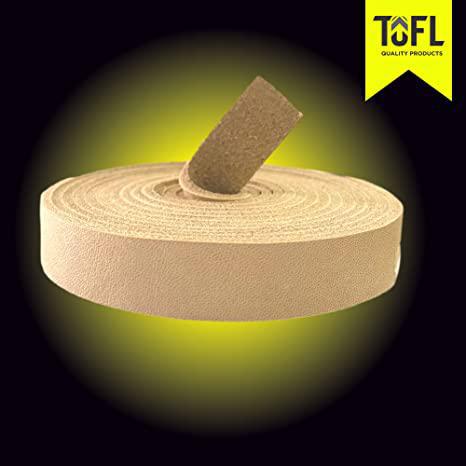 TOFL
QUALITY PRODUCTS