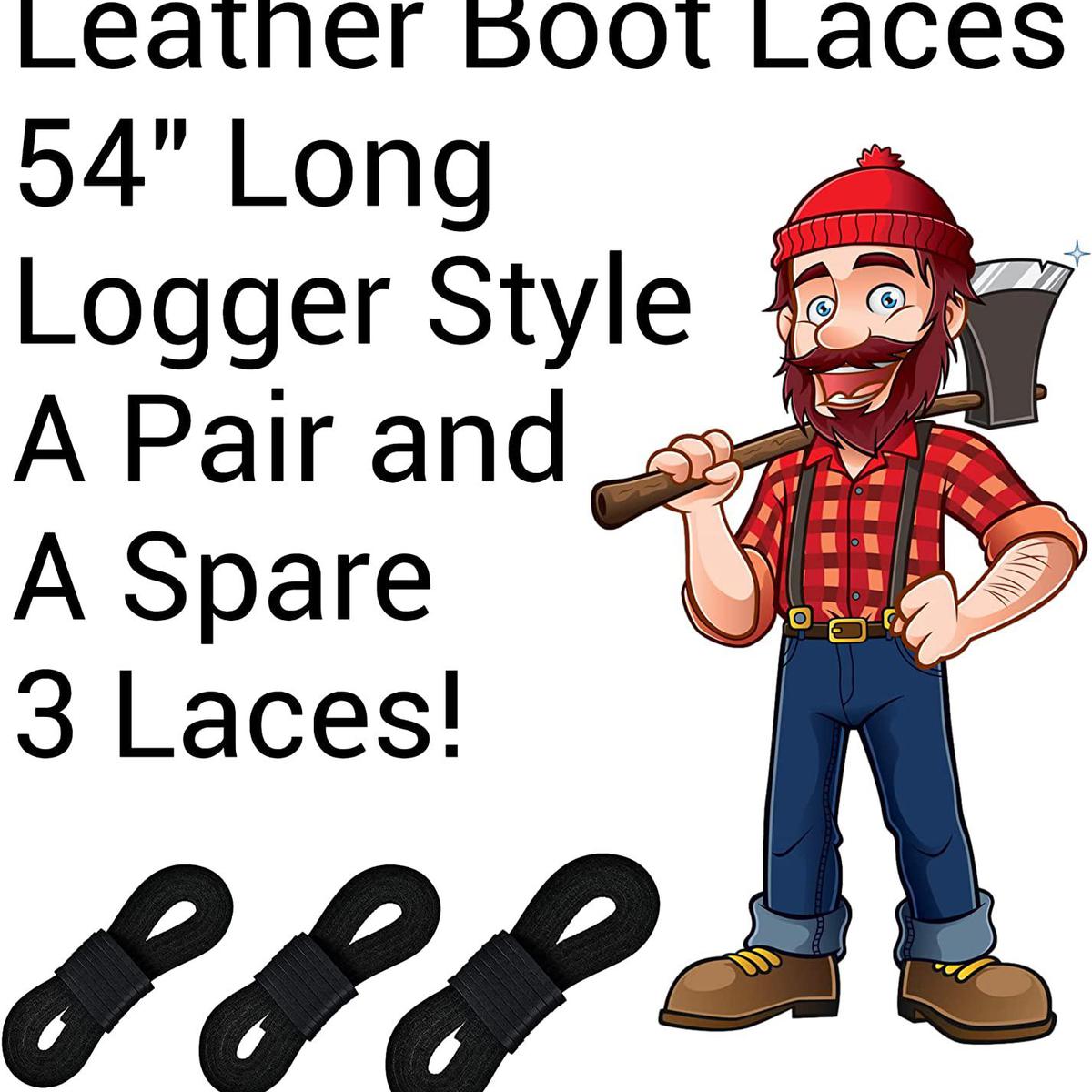 Leather Boot Laces
54" Long
Logger Style
A Pair and
A Spare
3 Laces!